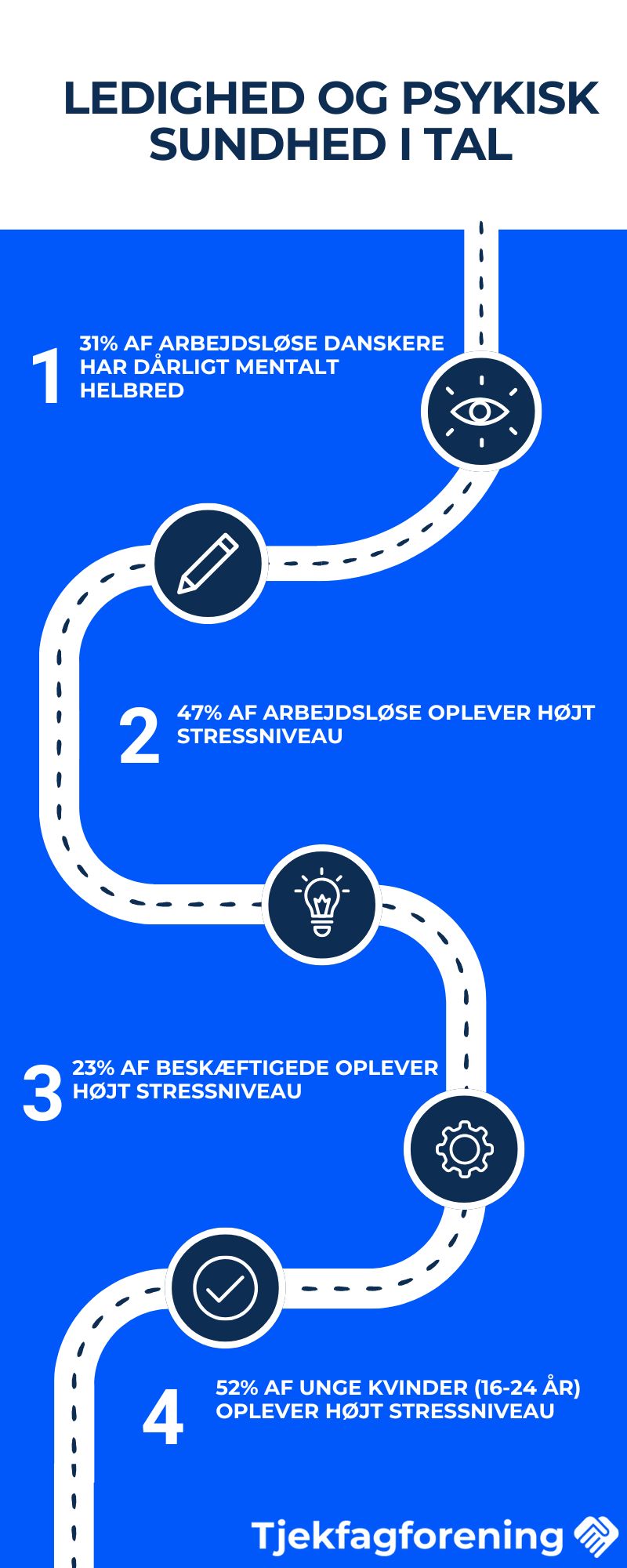 LEDIGHED OG PSYKISK SUNDHED I TAL

1
31% AF ARBEJDSLØSE DANSKERE HAR DÅRLIGT MENTALT HELBRED

2
47% AF ARBEJDSLØSE OPLEVER HØJT STRESSNIVEAU

3
23% AF BESKÆFTIGEDE OPLEVER HØJT STRESSNIVEAU

4
52% AF UNGE KVINDER (16-24 ÅR) OPLEVER HØJT STRESSNIVEAU

Tjekfagforening